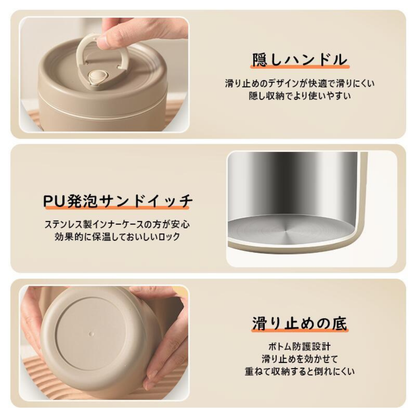 隠しハンドル

滑り止めのデザインが快適で滑りにくい
隠し収納でより使いやすい

PU発泡サンドイッチ

ステンレス製インナーケースの方が安心
効果的に保温しておいしいロック

滑り止めの底

ボトム防護設計
滑り止めを効かせて
重ねて収納すると倒れにくい