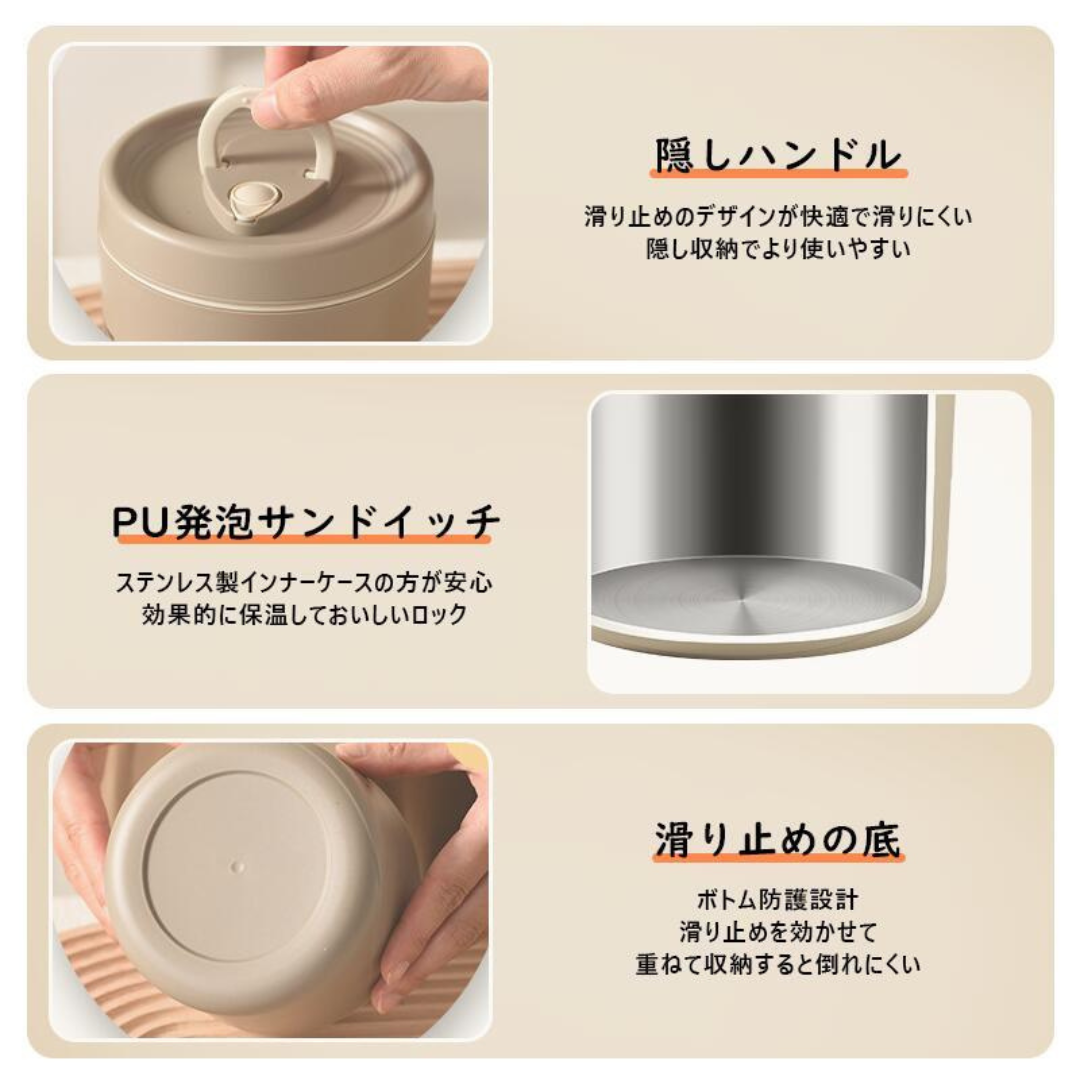 隠しハンドル

滑り止めのデザインが快適で滑りにくい
隠し収納でより使いやすい

PU発泡サンドイッチ

ステンレス製インナーケースの方が安心
効果的に保温しておいしいロック

滑り止めの底

ボトム防護設計
滑り止めを効かせて
重ねて収納すると倒れにくい